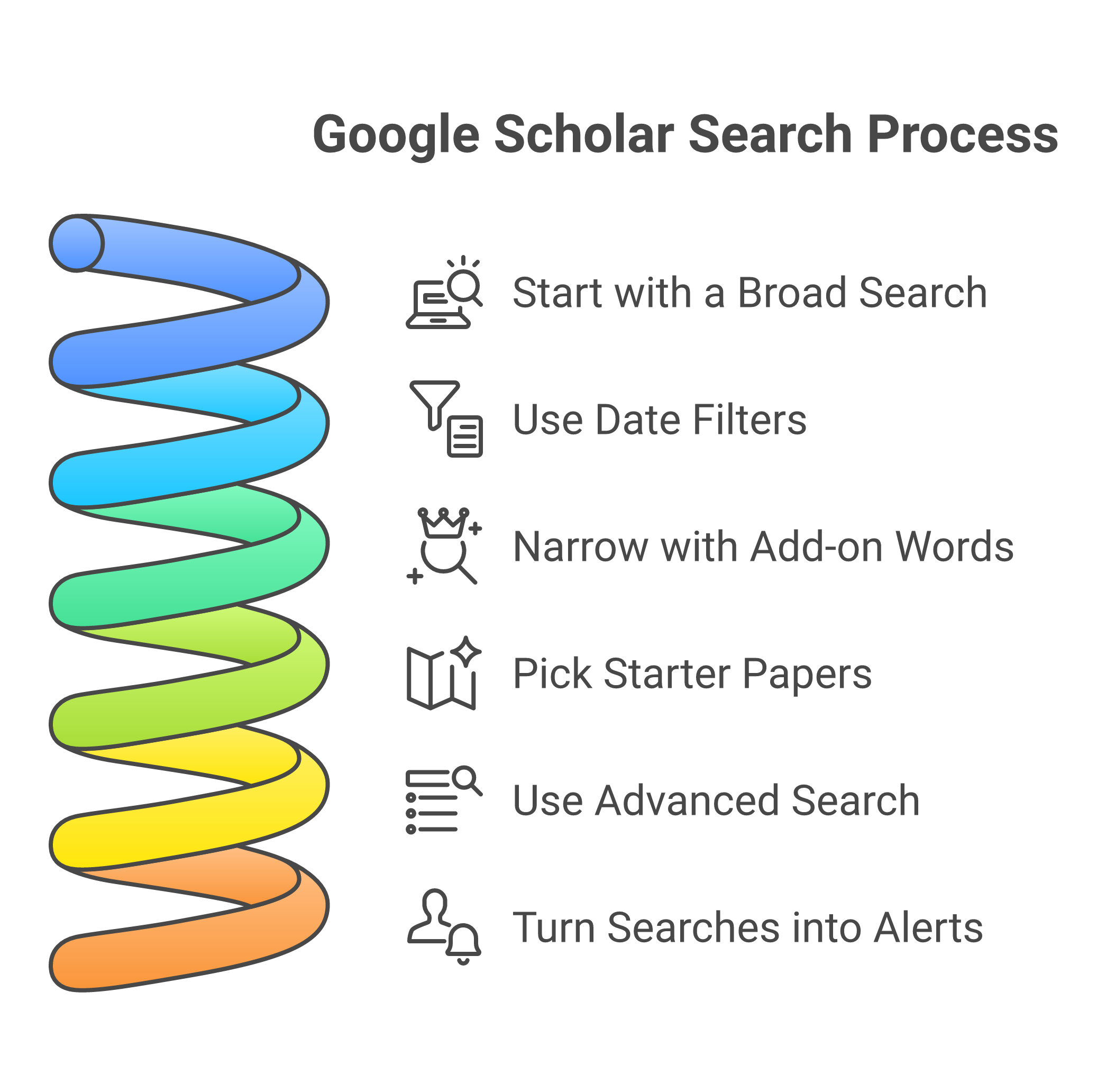 Google Scholar Search Process

Start with a Broad Search

Use Date Filters

Narrow with Add-on Words

Pick Starter Papers

Use Advanced Search

Turn Searches into Alerts