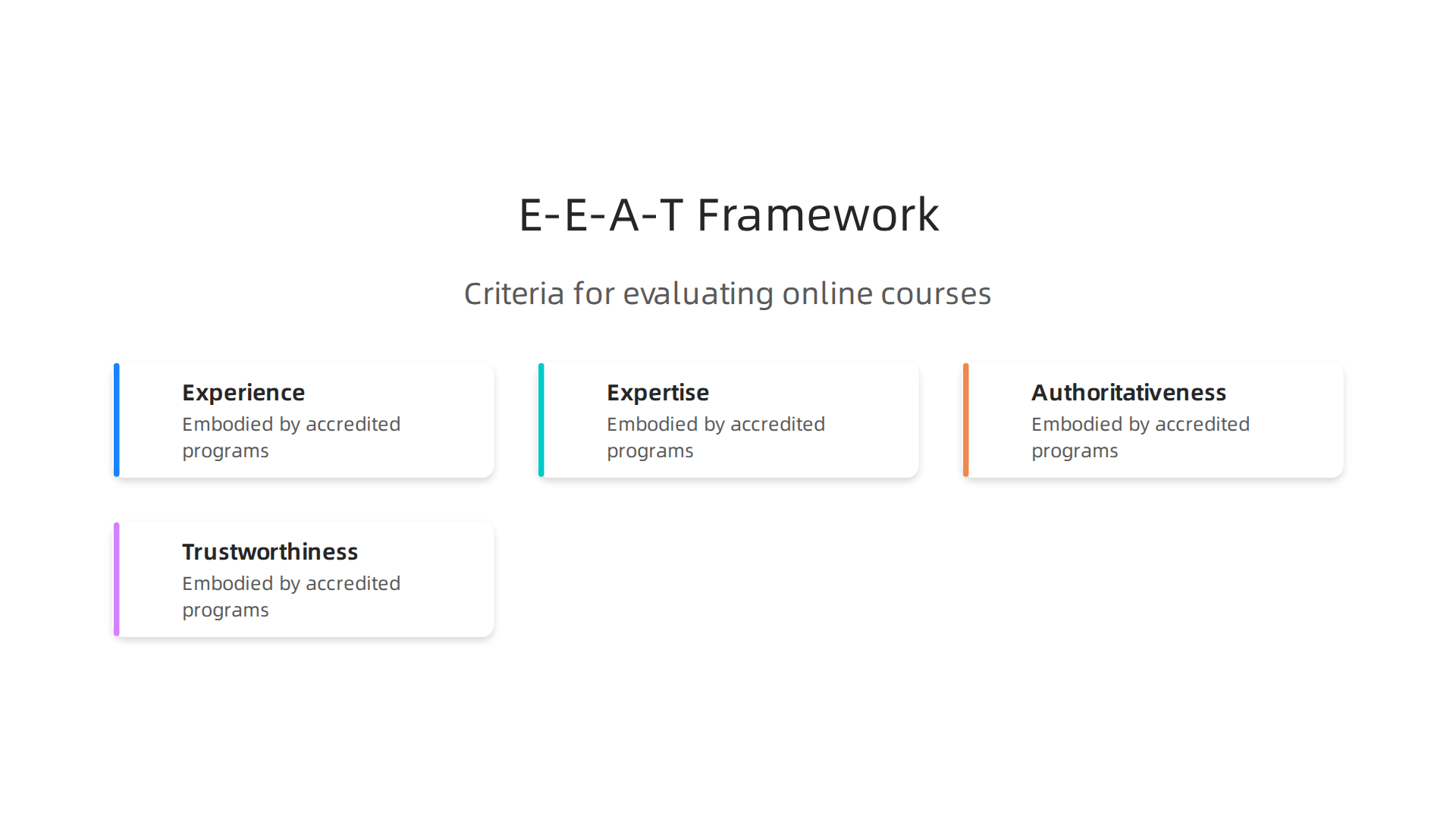 E-E-A-T Framework

Criteria for evaluating online courses

Experience
Embodied by accredited programs

Expertise
Embodied by accredited programs

Authoritativeness
Embodied by accredited programs

Trustworthiness
Embodied by accredited programs